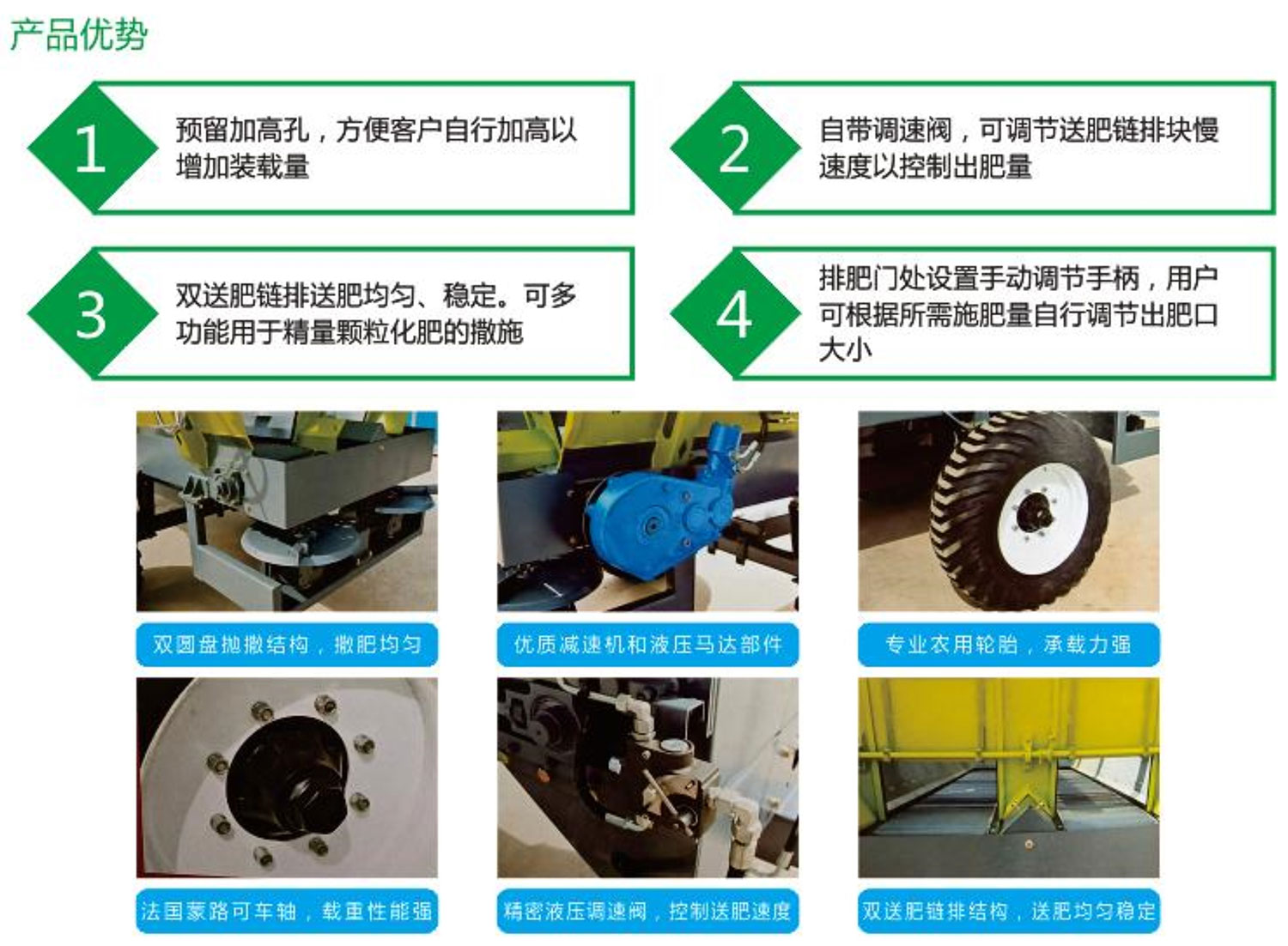 产品优势

1
预留加高孔，方便客户自行加高以增加装载量

2
自带调速阀，可调节送肥链排块慢速度以控制出肥量

3
双送肥链排送肥均匀、稳定。可多功能用于精量颗粒化肥的撒施

4
排肥门处设置手动调节手柄，用户可根据所需施肥量自行调节出肥口大小

双圆盘抛撒结构，撒肥均匀

优质减速机和液压马达部件

专业农用轮胎，承载力强

法国蒙路可车轴，载重性能强

精密液压调速阀，控制送肥速度

双送肥链排结构，送肥均匀稳定